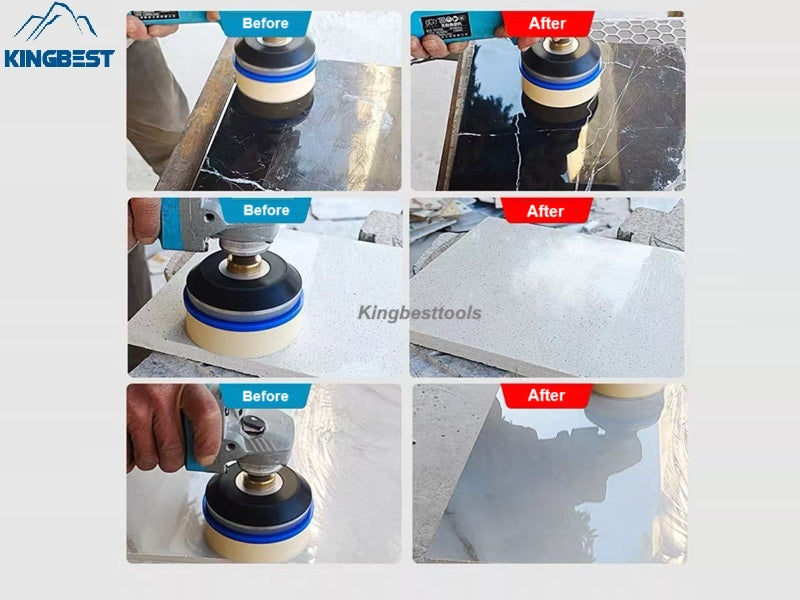 KINGBEST

Before

After

Before

After

Kingbesttools

Before

After