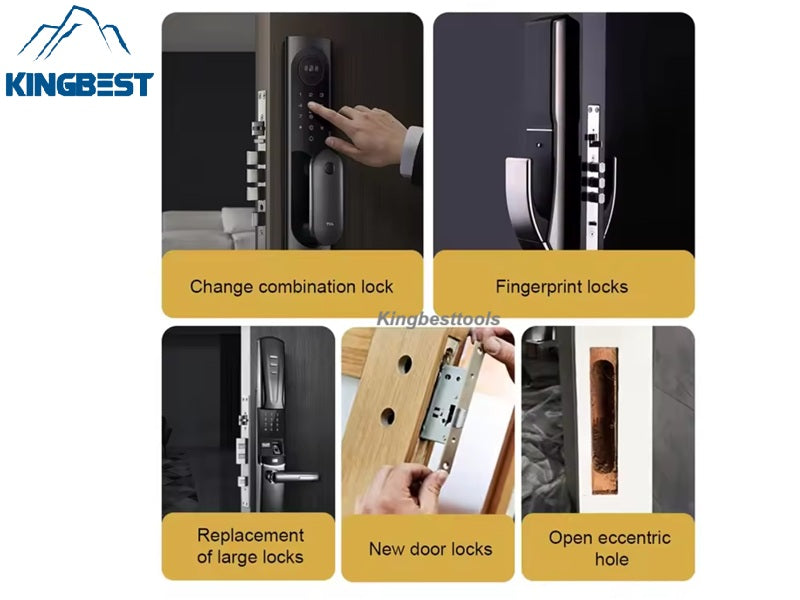 KINGBEST

Change combination lock

Fingerprint locks

Kingbesttools

Replacement of large locks

New door locks

Open eccentric hole