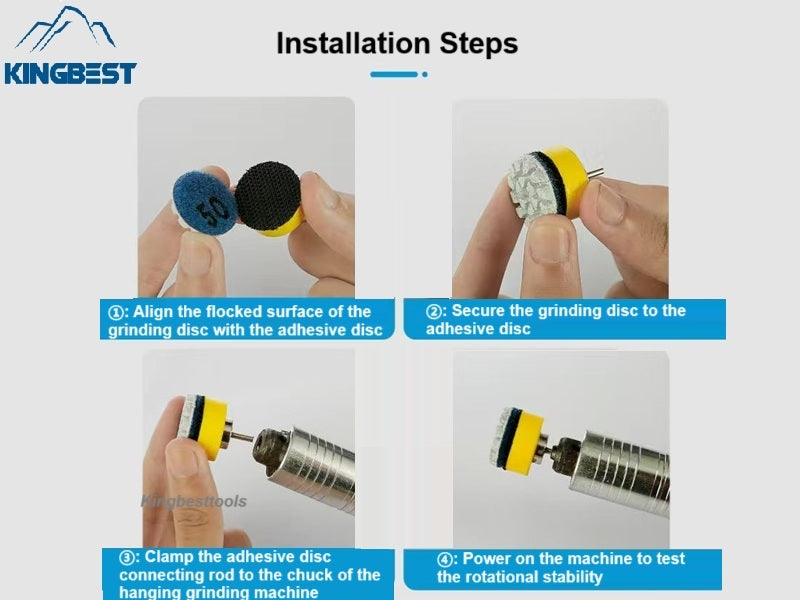 KINGBEST

Installation Steps

50

①: Align the flocked surface of the grinding disc with the adhesive disc

②: Secure the grinding disc to the adhesive disc

Kingbesttools

③: Clamp the adhesive disc connecting rod to the chuck of the hanging grinding machine

④: Power on the machine to test the rotational stability