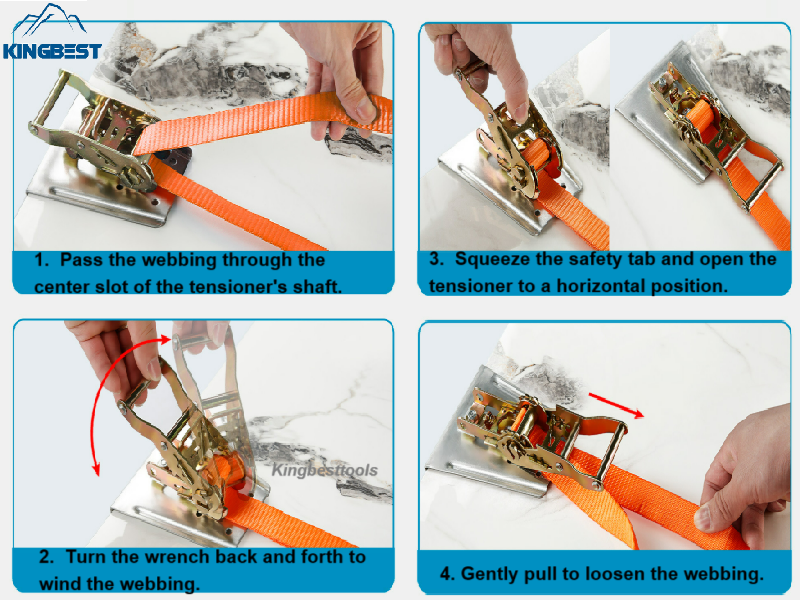 KINGBEST

1. Pass the webbing through the center slot of the tensioner's shaft.

3. Squeeze the safety tab and open the tensioner to a horizontal position.

Kingbesttools

2. Turn the wrench back and forth to wind the webbing.

4. Gently pull to loosen the webbing.